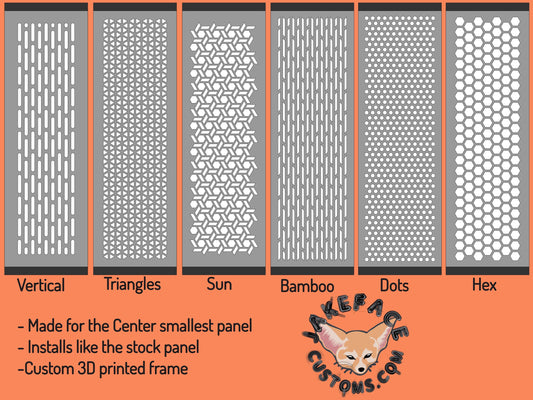 Vertical Triangles Sun Bamboo Dots Hex

- Made for the Center smallest panel
- Installs like the stock panel
-Custom 3D printed frame

AKEFACE CUSTOMS.COM